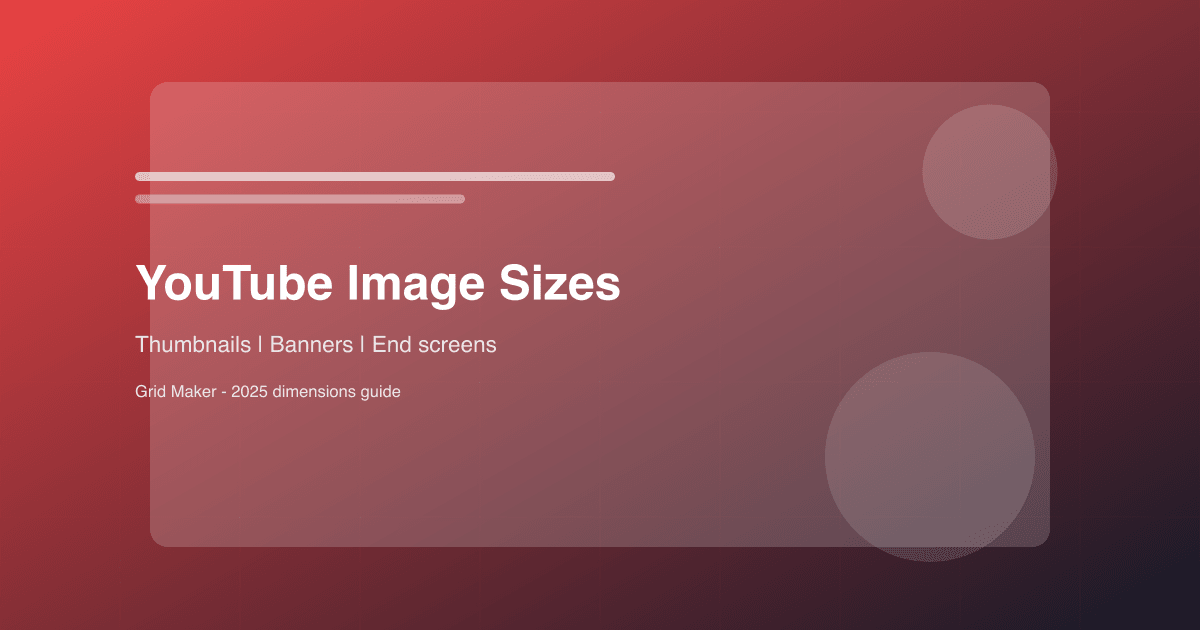 YouTube Image Sizes

Thumbnails | Banners | End screens

Grid Maker - 2025 dimensions guide